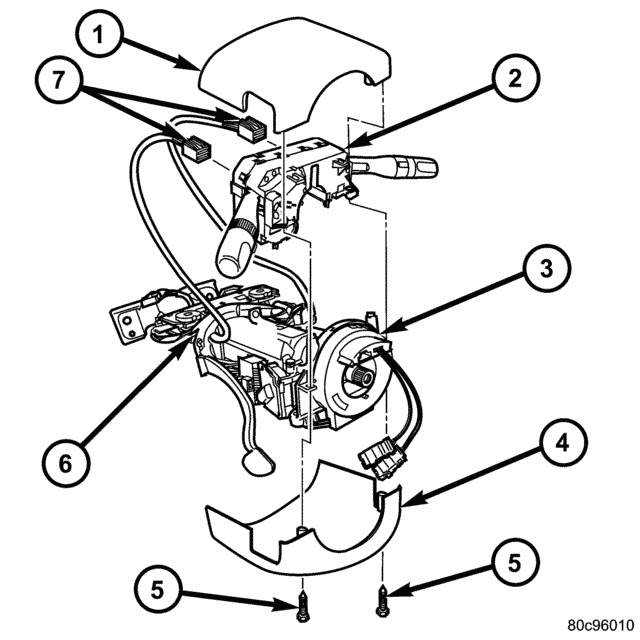 1
7
2
3
6
4
5
5
80c96010