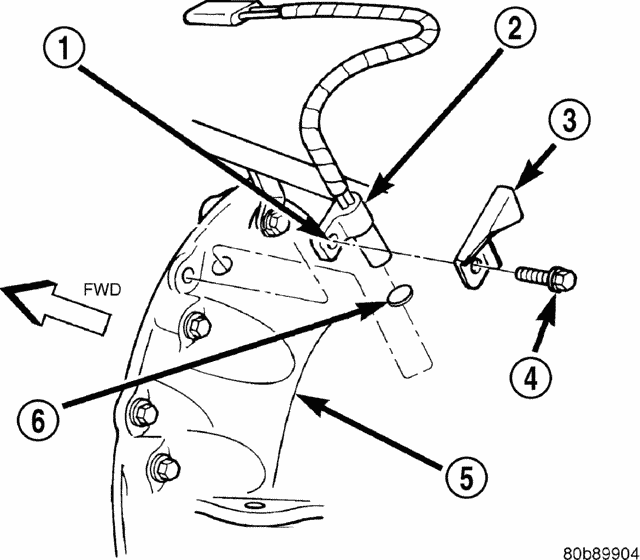 1
2
3
FWD
4
6
5
80b89904